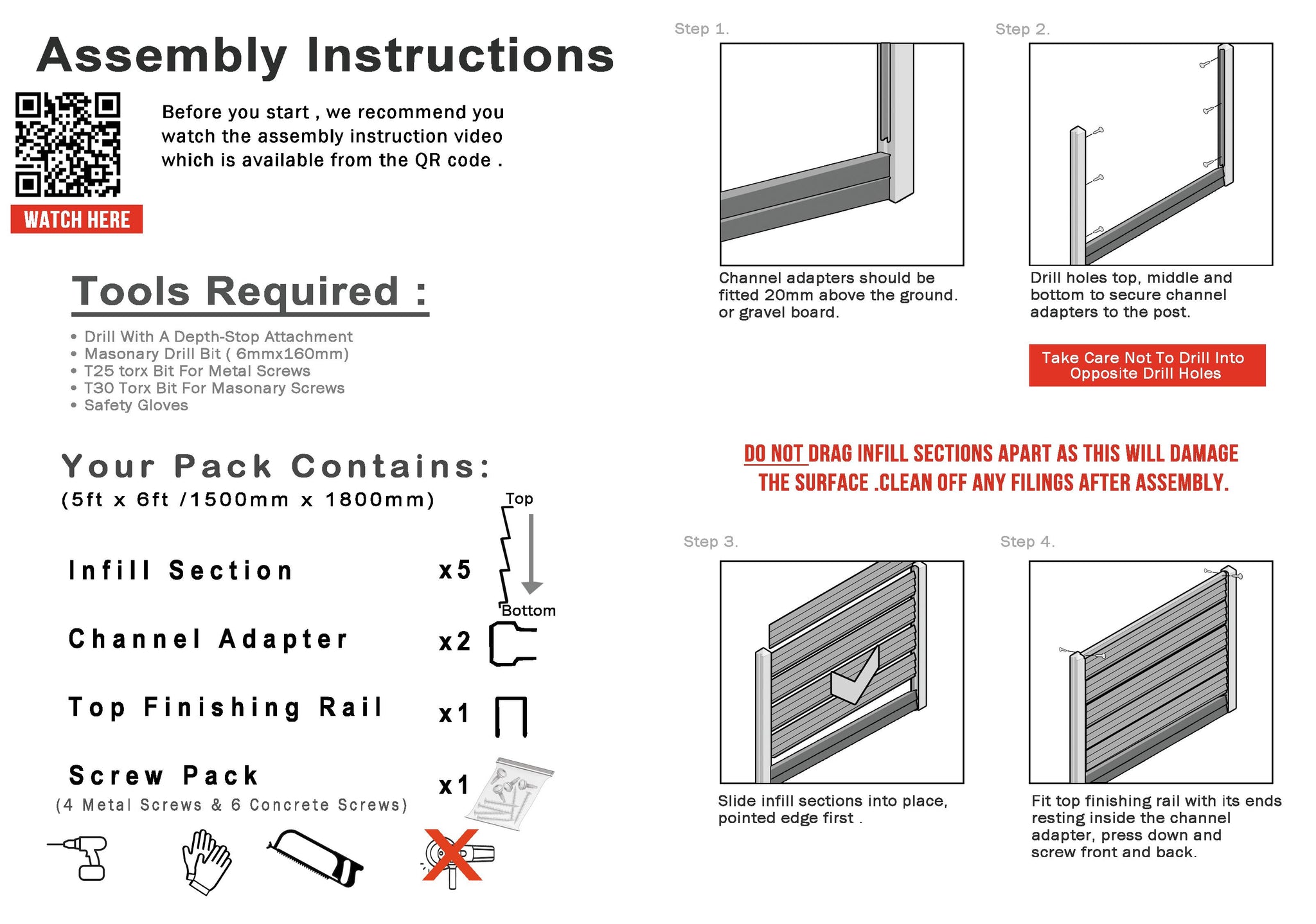 Assembly Instructions

Before you start , we recommend you watch the assembly instruction video which is available from the QR code .

WATCH HERE

Tools Required :

• Drill With A Depth-Stop Attachment
• Masonary Drill Bit ( 6mmx160mm)
• T25 torx Bit For Metal Screws
• T30 Torx Bit For Masonary Screws
• Safety Gloves

Your Pack Contains:
(5ft x 6ft /1500mm x 1800mm)

Top

Infill Section x5

Bottom

Channel Adapter x2

Top Finishing Rail x1

Screw Pack x1
(4 Metal Screws & 6 Concrete Screws)

Step 1.

Channel adapters should be fitted 20mm above the ground. or gravel board.

Step 2.

Drill holes top, middle and bottom to secure channel adapters to the post.

Take Care Not To Drill Into Opposite Drill Holes

DO NOT DRAG INFILL SECTIONS APART AS THIS WILL DAMAGE THE SURFACE .CLEAN OFF ANY FILINGS AFTER ASSEMBLY.

Step 3.

Slide infill sections into place, pointed edge first .

Step 4.

Fit top finishing rail with its ends resting inside the channel adapter, press down and screw front and back.