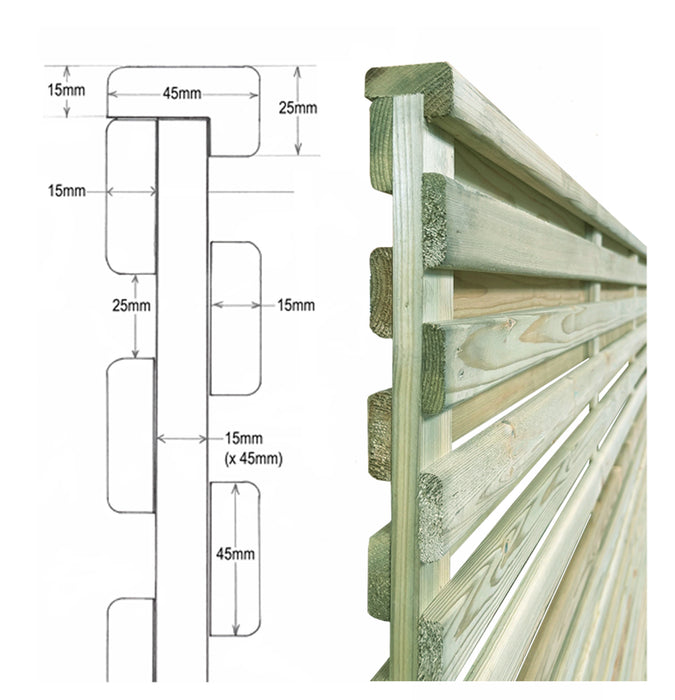 15mm
45mm
25mm
15mm
25mm
15mm
15mm
(x 45mm)
45mm